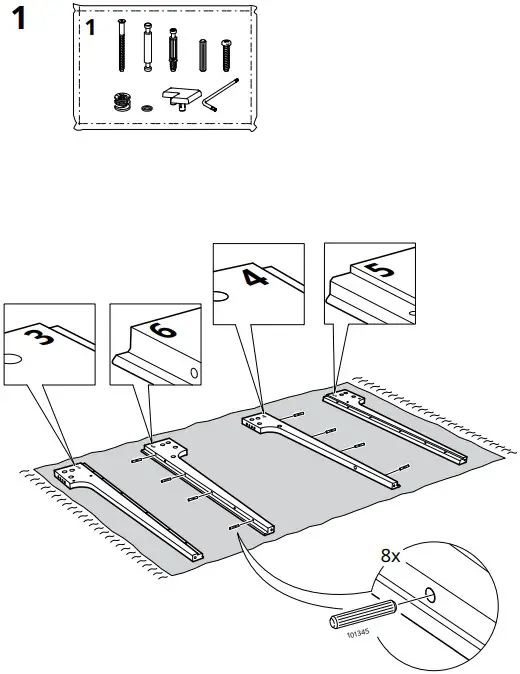 1

1

3

6

4

5

8x

101345