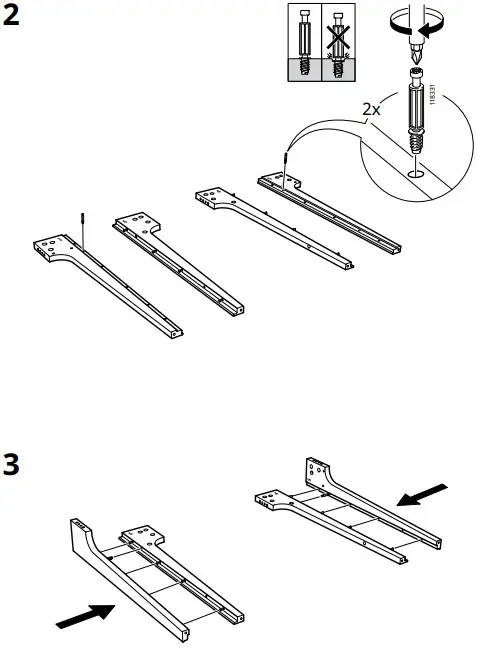 2

2x

118331

3