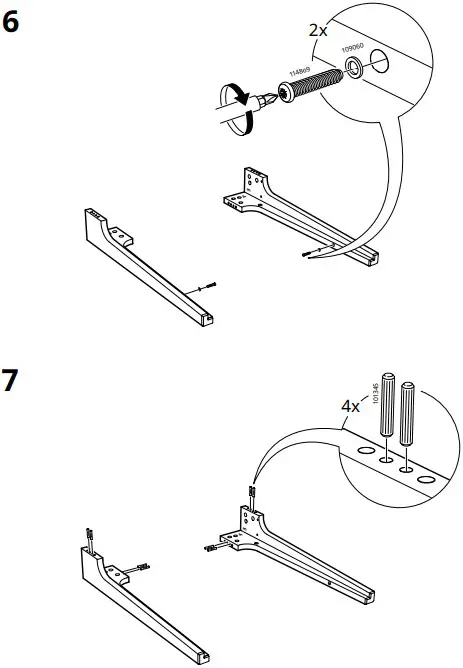 6

2x

114869

109060

7

4x

101345