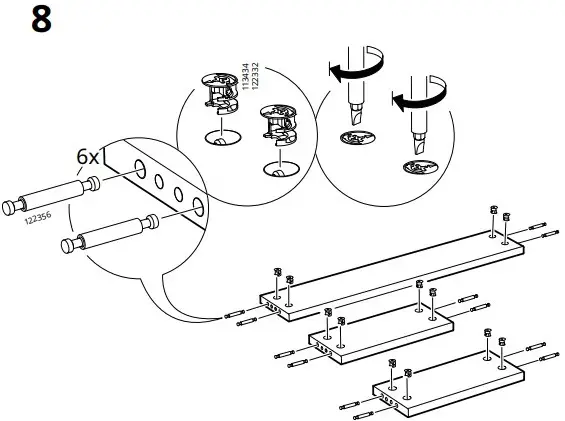 8

113434
122332

6x

122356