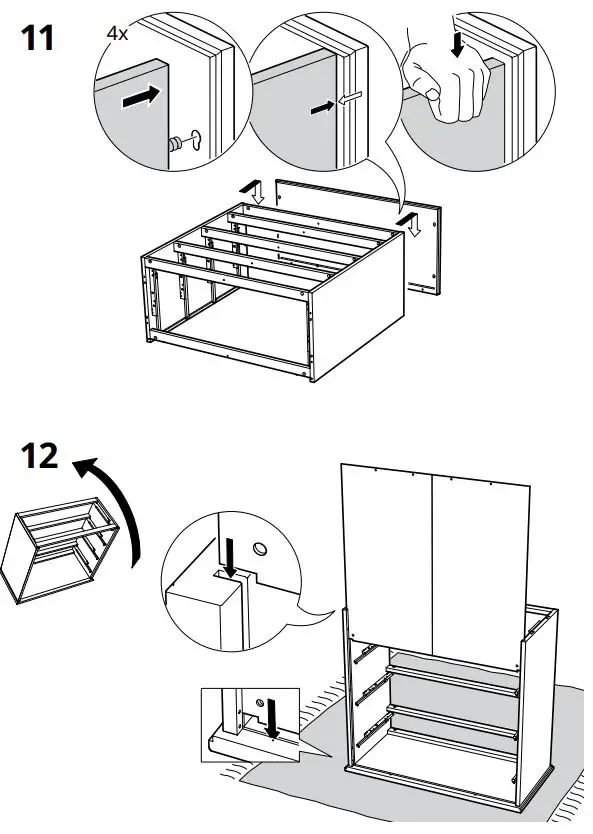 11

4x

12