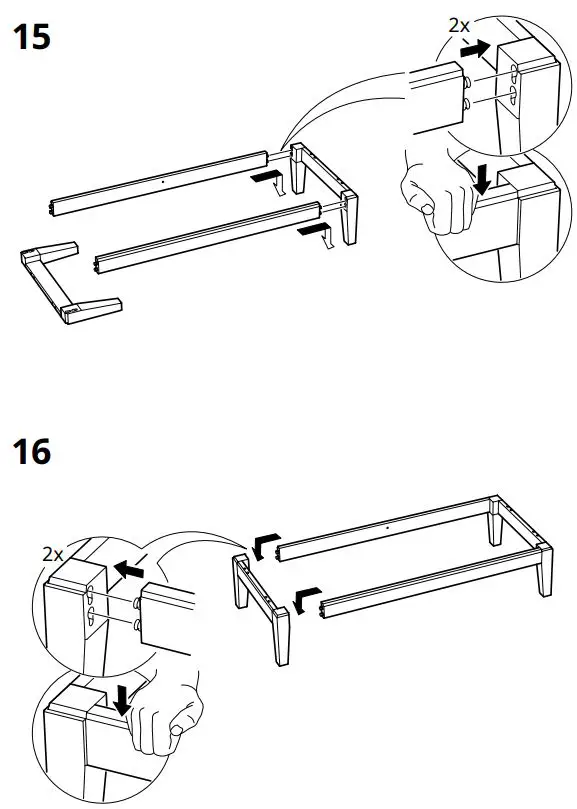 15

2x

16

2x