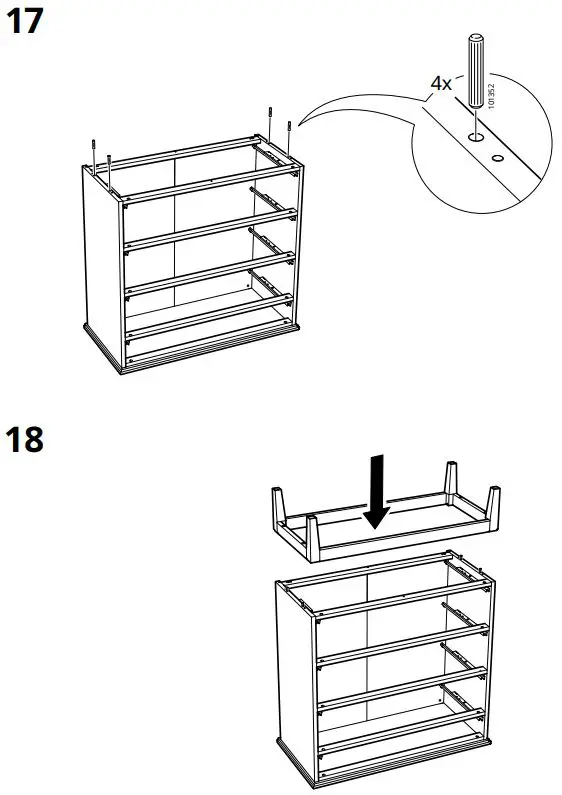 17

4x

101352

18