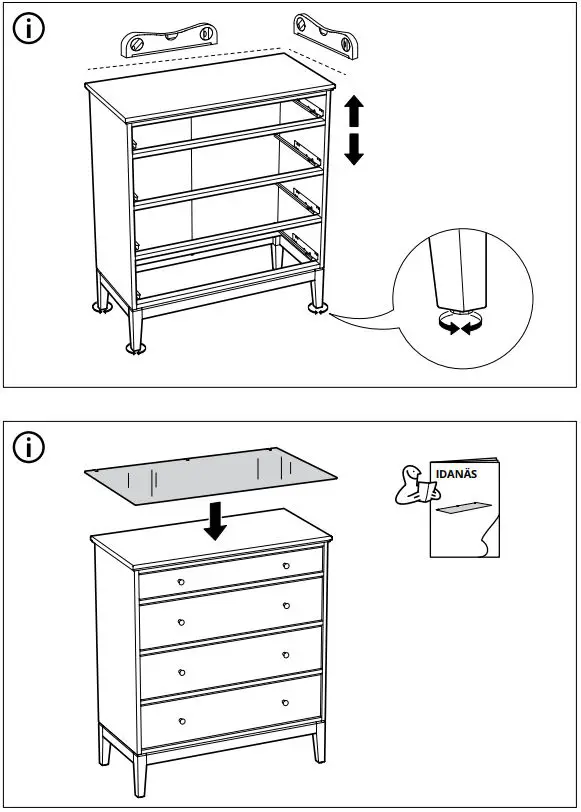 i

i

IDANÄS