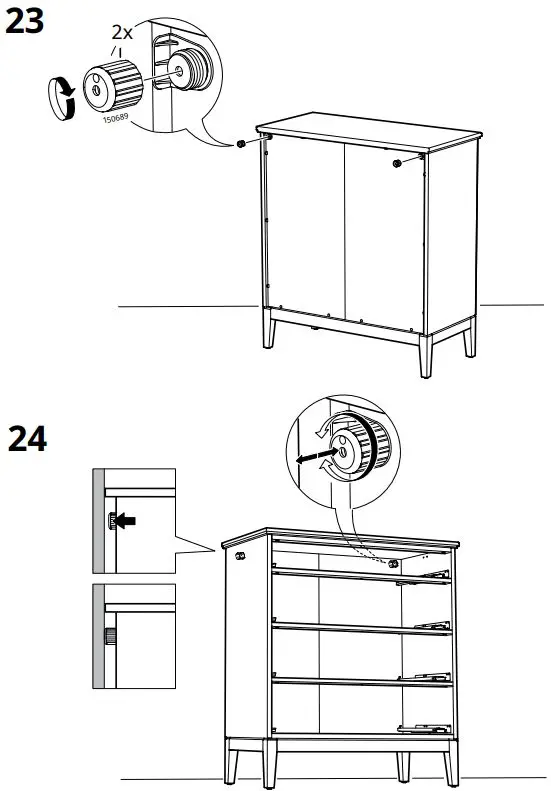 23

2x

150689

24