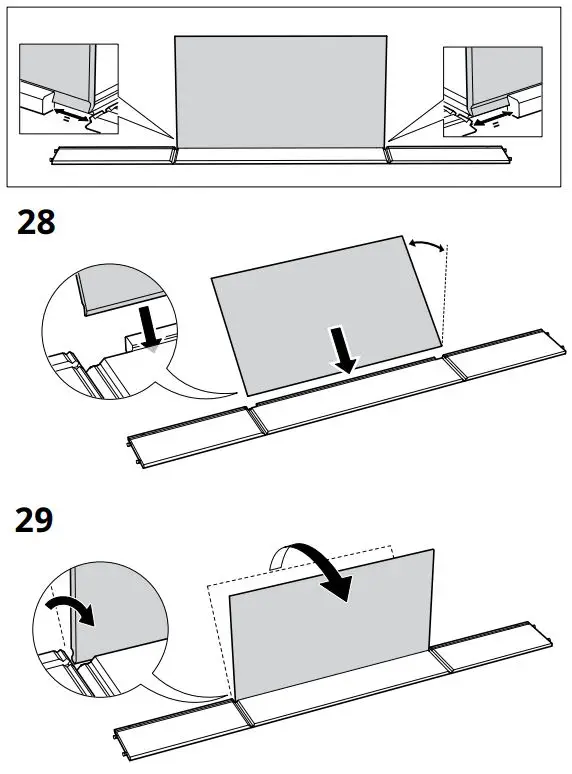 =

=

28

29