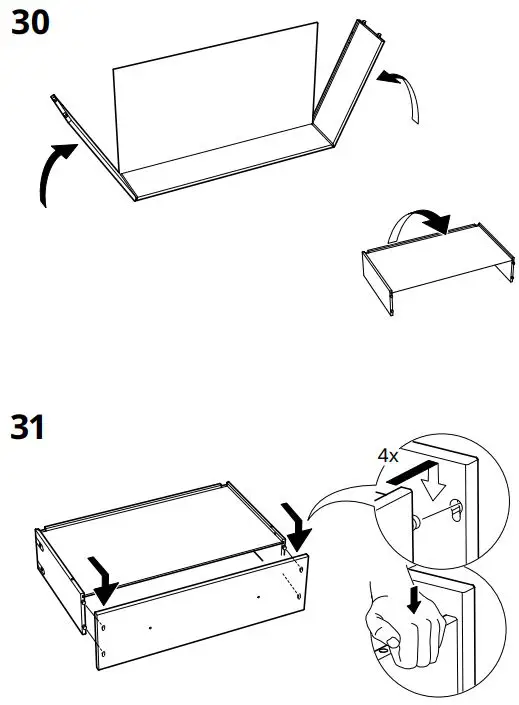 30

31

4x