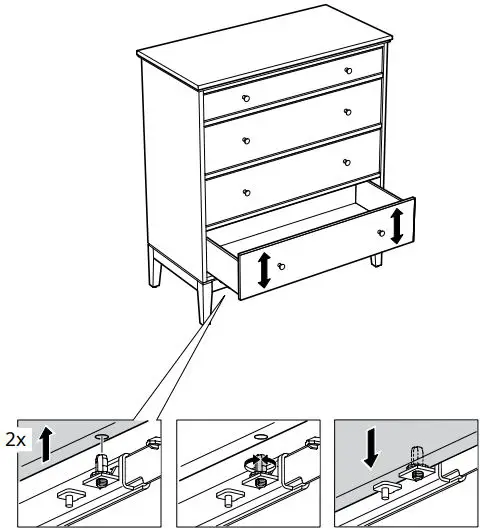 2x