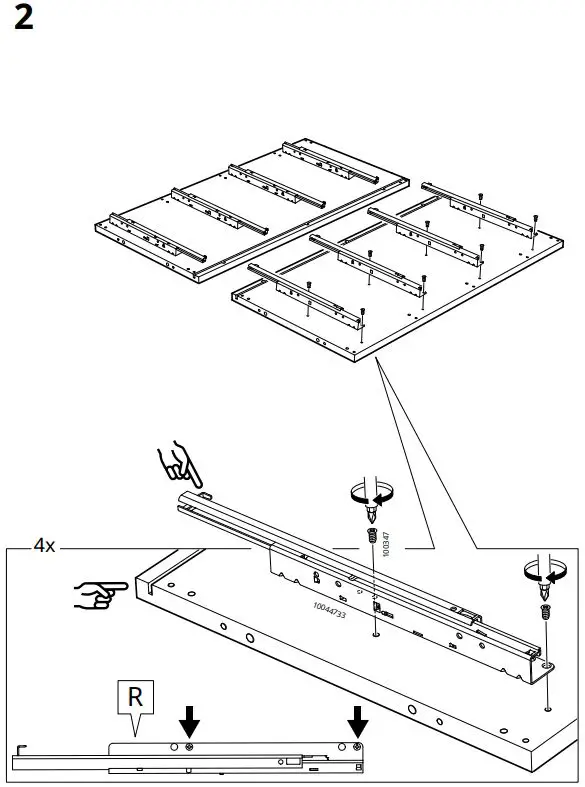 2

4x

100347

10044733

R