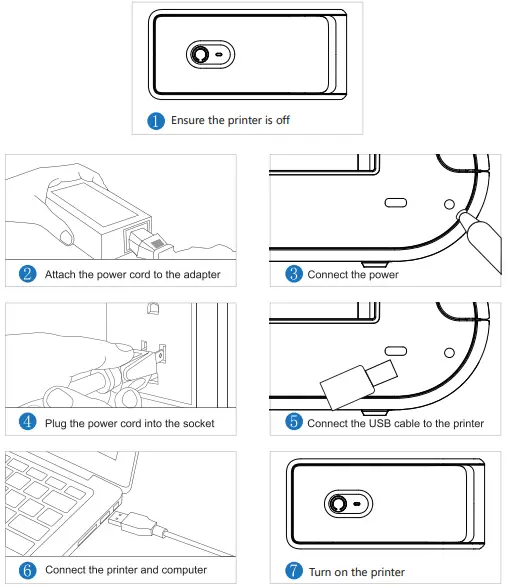 1 Ensure the printer is off

2 Attach the power cord to the adapter

3 Connect the power

4 Plug the power cord into the socket

5 Connect the USB cable to the printer

6 Connect the printer and computer

7 Turn on the printer