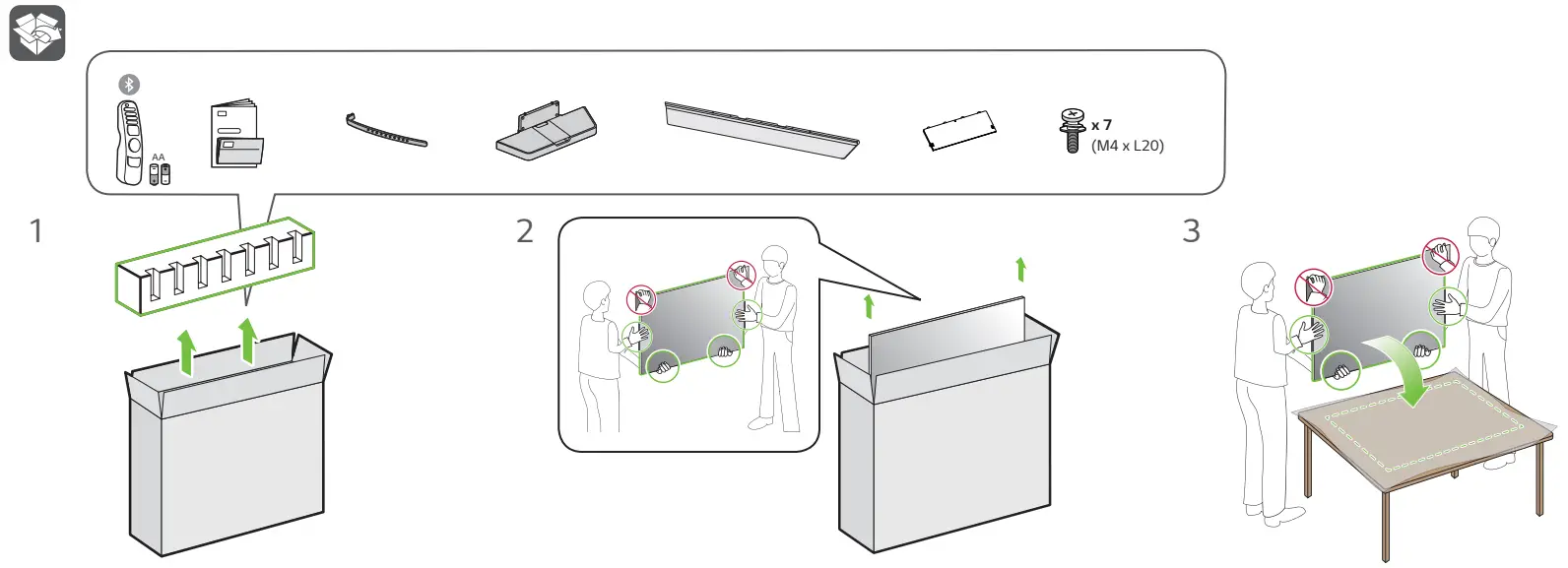 AA

x 7
(M4 x L20)

1

2

3