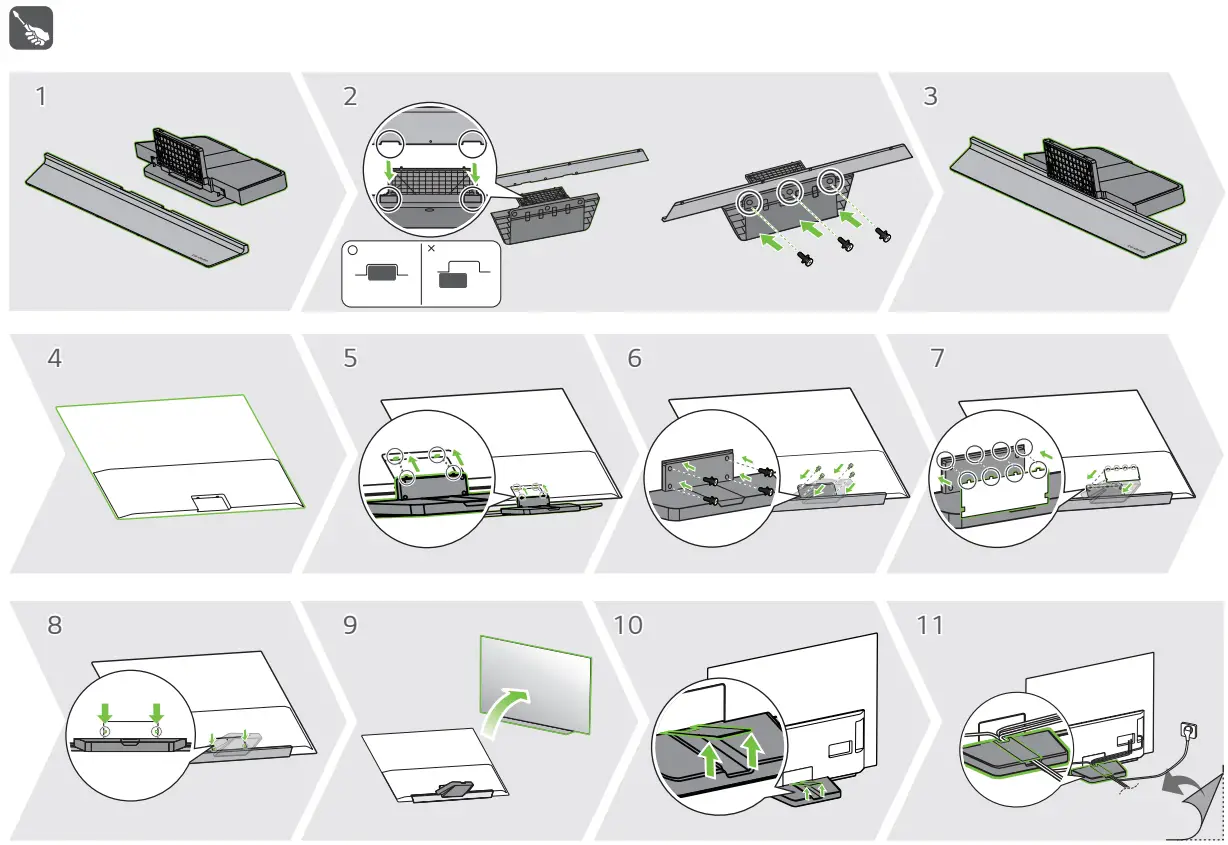 1

2

○

×

3

4

5

6

7

8

9

10

11