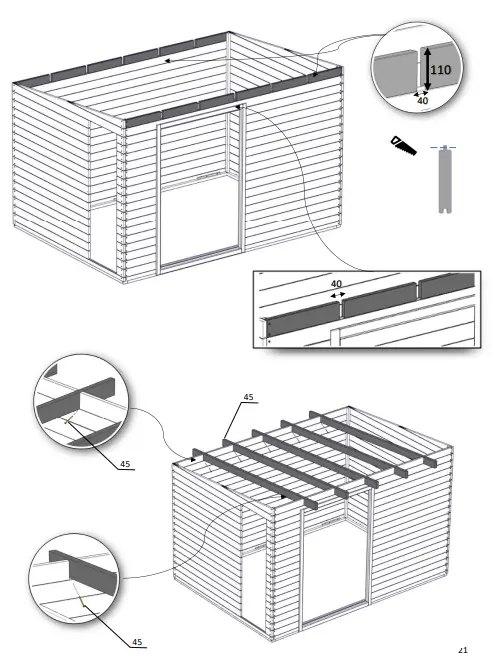 110
40
40
45
45
45
21