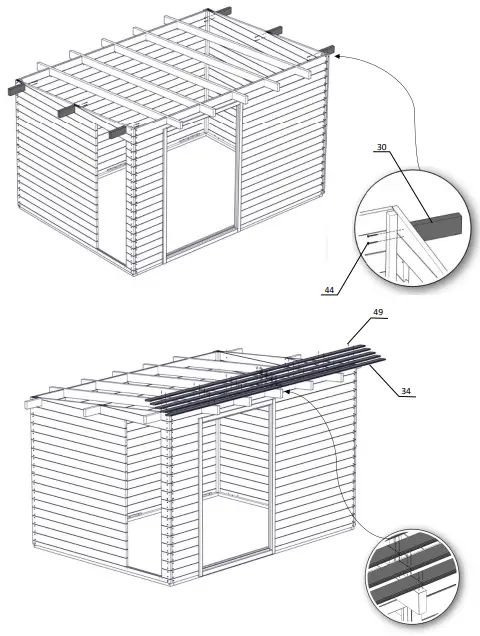 30

44

49

34