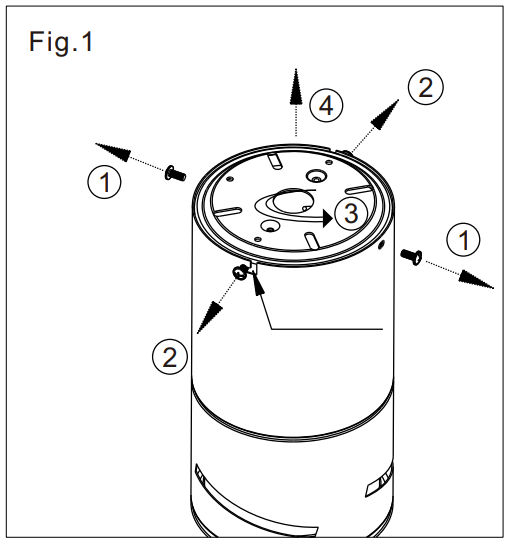 Fig.1

4

2

1

3

1

2