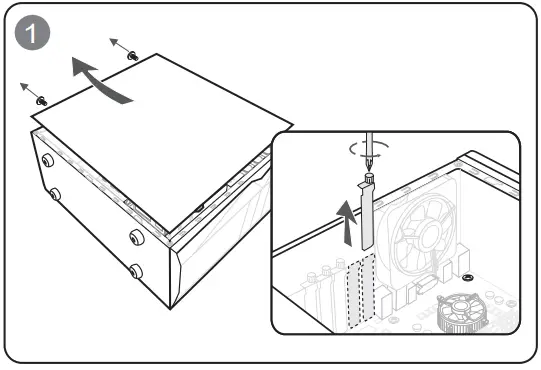 1