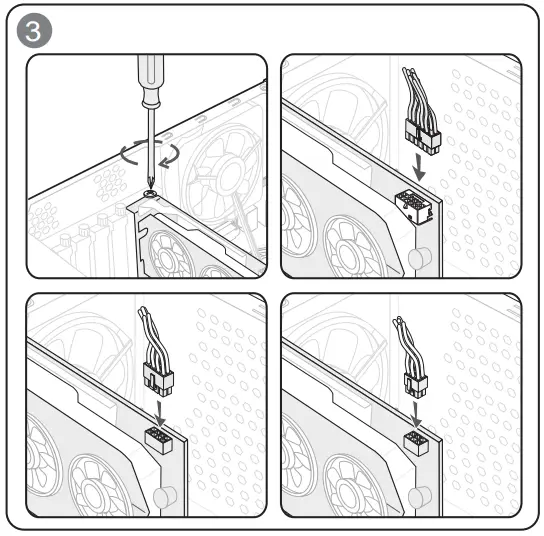 3