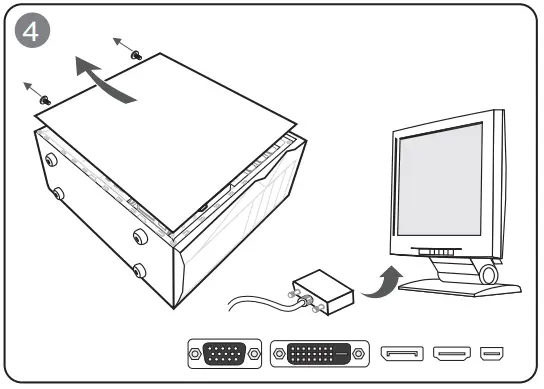 4