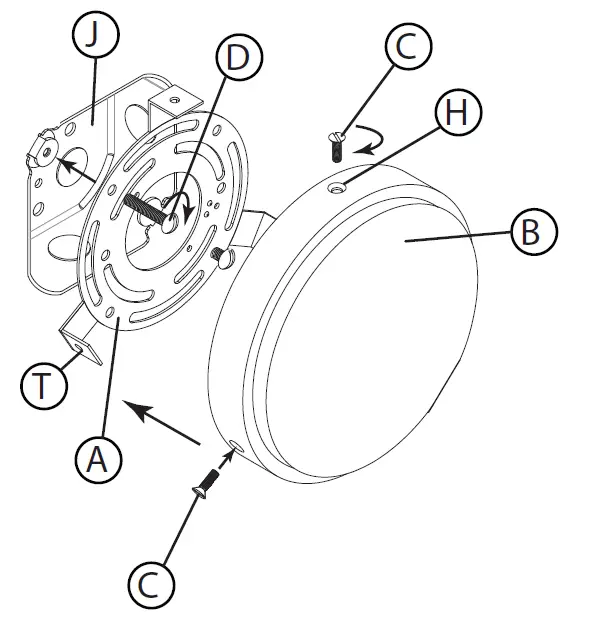 J
D
C
H
B
T
A
C