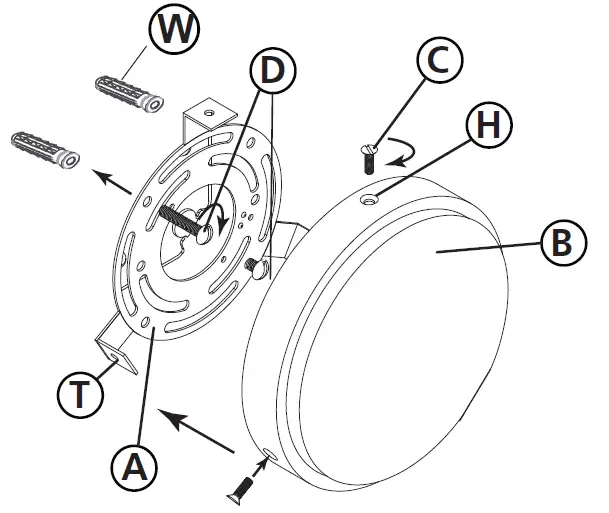 W
D
C
H
B
T
A