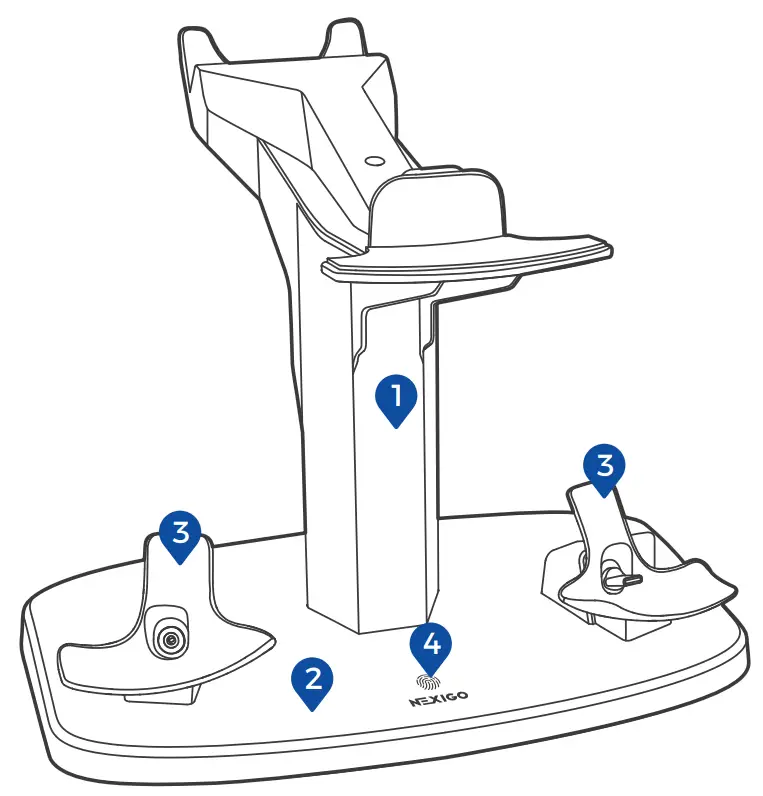 1
3
3
4
2
NEXIGO