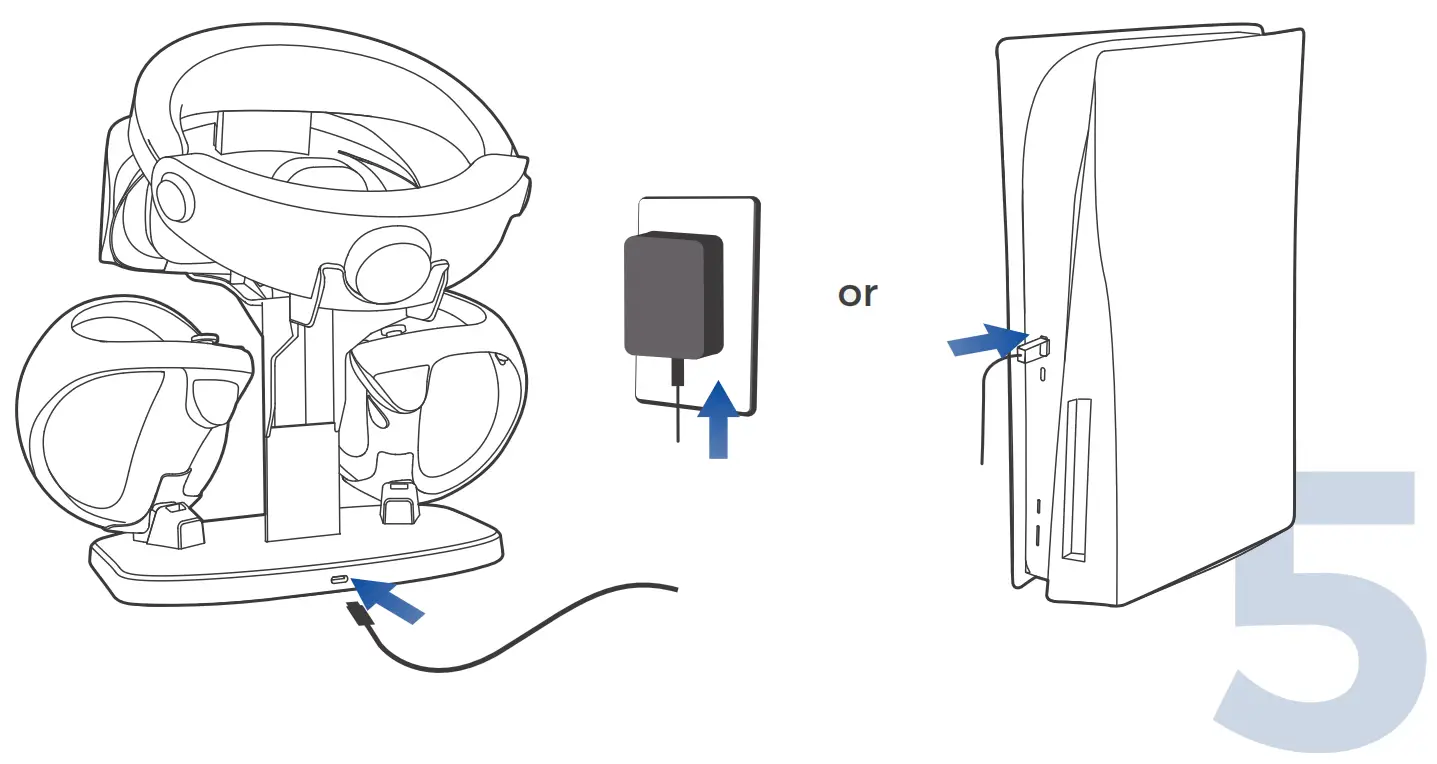 or

5