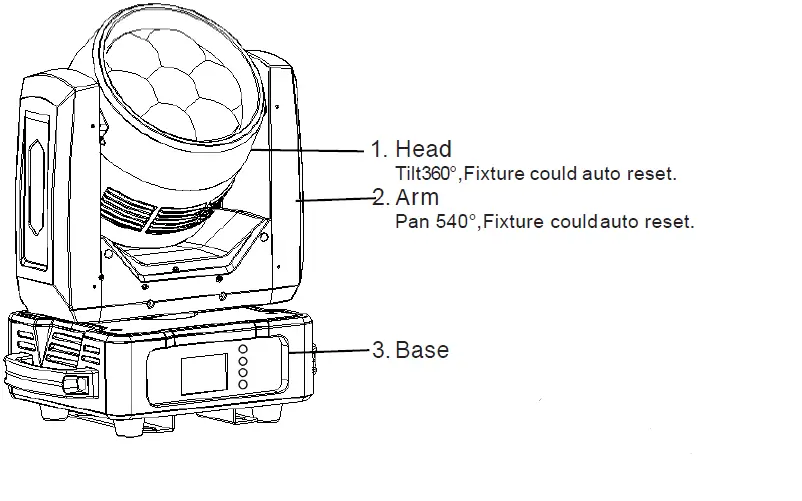 1. Head
Tilt360°,Fixture could auto reset.
2. Arm
Pan 540°,Fixture couldauto reset.
3. Base