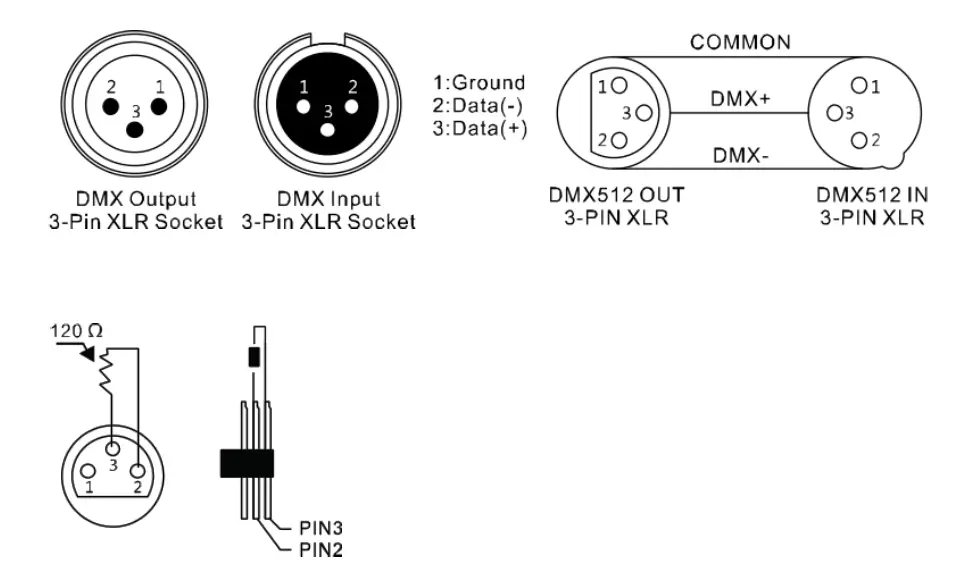 2 1
3

DMX Output
3-Pin XLR Socket

1 2
3

DMX Input
3-Pin XLR Socket

1:Ground
2:Data(-)
3:Data(+)

COMMON

1
3
2

DMX+

DMX-

1
3
2

DMX512 OUT
3-PIN XLR

DMX512 IN
3-PIN XLR

120 Ω

3
1 2

PIN3
PIN2