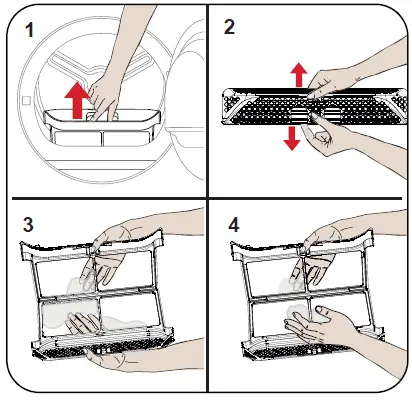 1

2

3

4