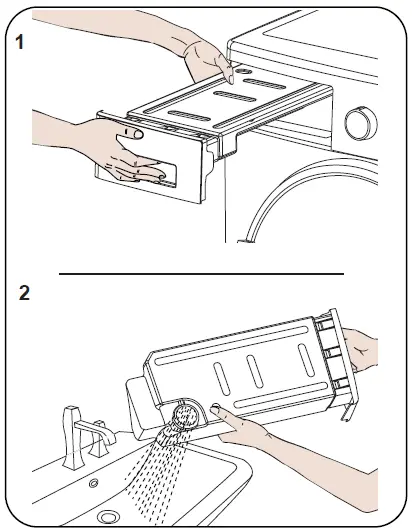 1

2