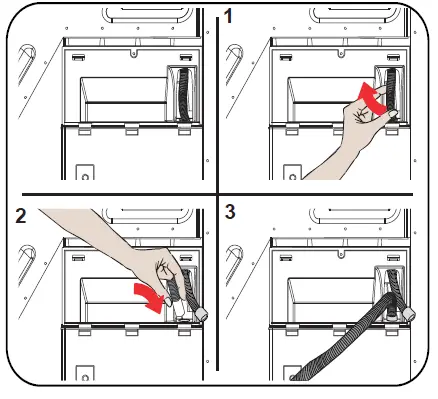 1

2

3