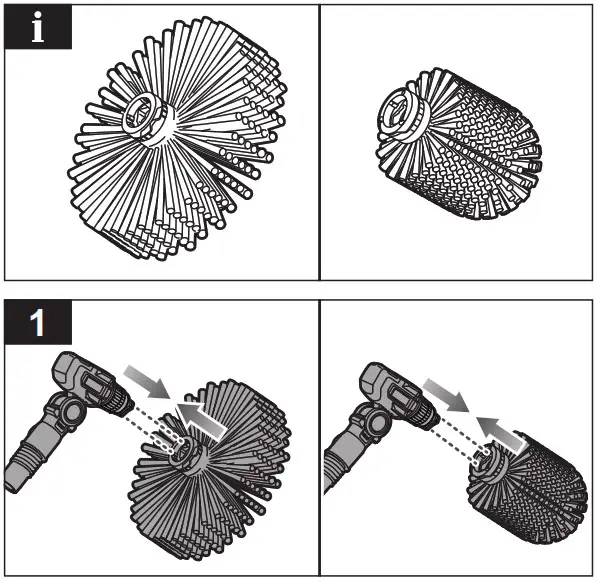 i

1