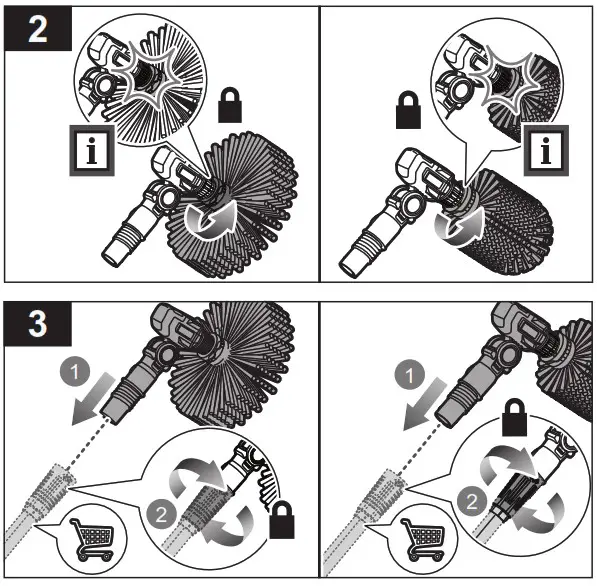 2

i

i

3

1

2

1

2