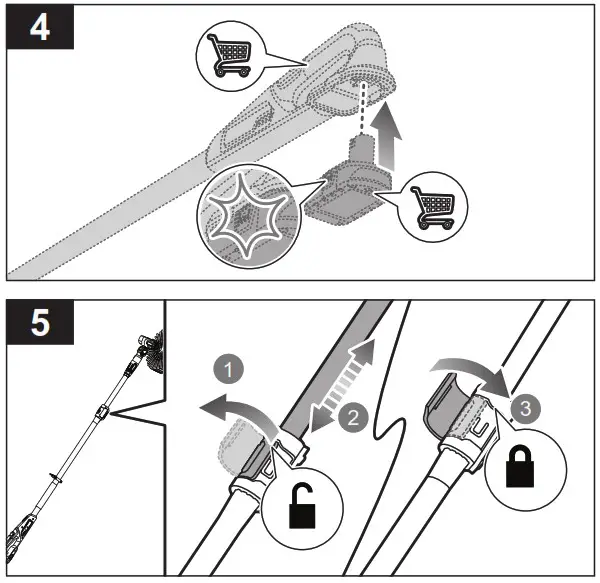 4

5

1

2

3