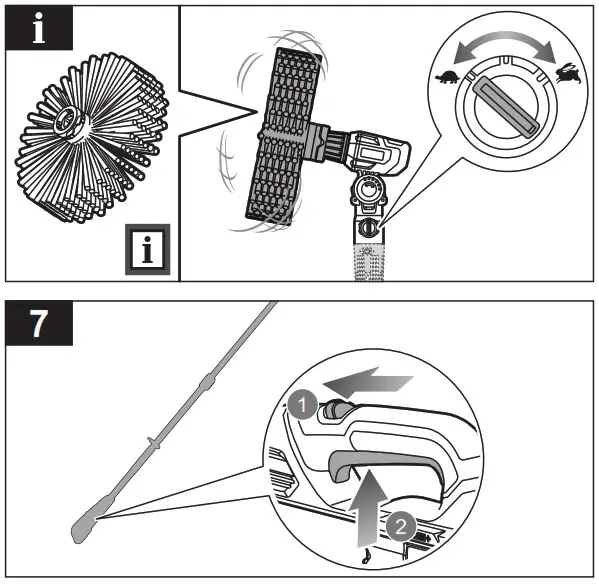 i

i

7

1

2