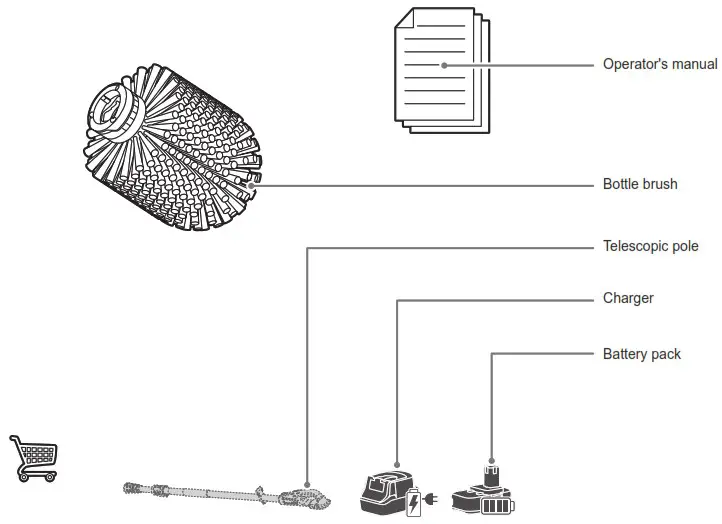 Operator's manual

Bottle brush

Telescopic pole

Charger

Battery pack