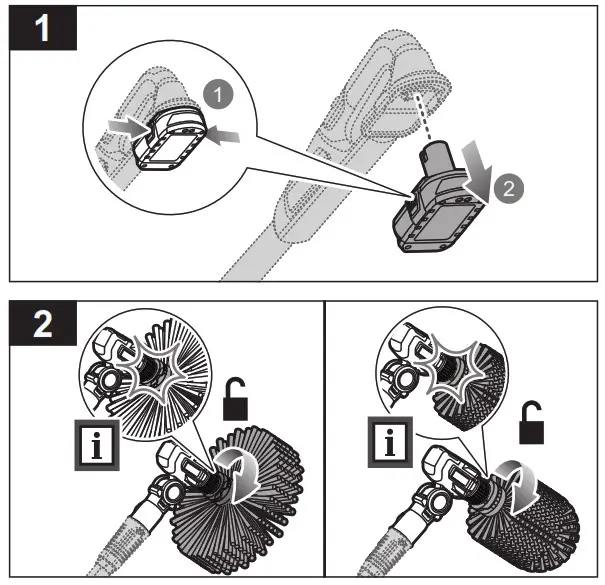 1

1

2

2

i

i