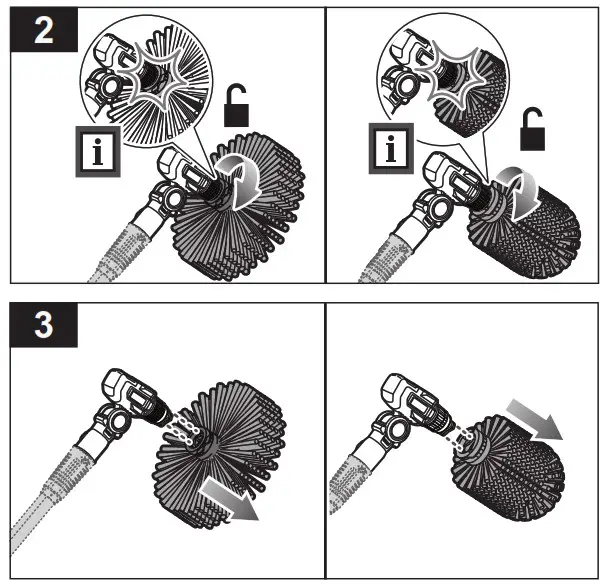 2

i

i

3