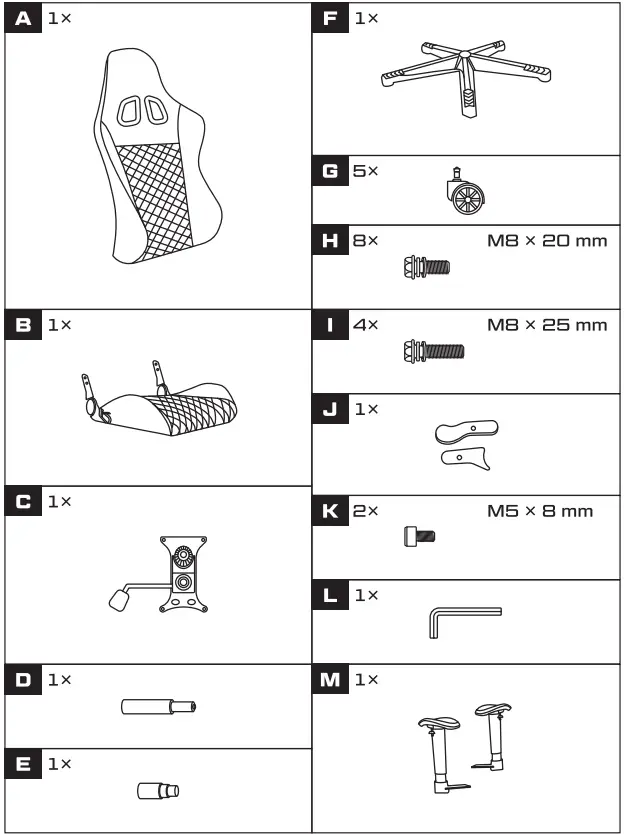 A 1×

B 1×

C 1×

D 1×

E 1×

F 1×

G 5×

H 8× M8 × 20 mm

I 4× M8 × 25 mm

J 1×

K 2× M5 × 8 mm

L 1×

M 1×