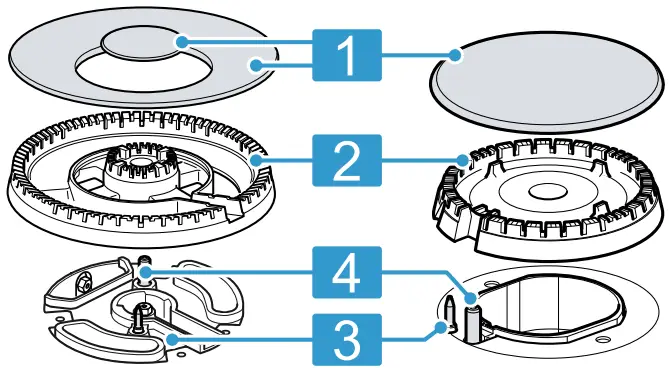 1
2
4
3