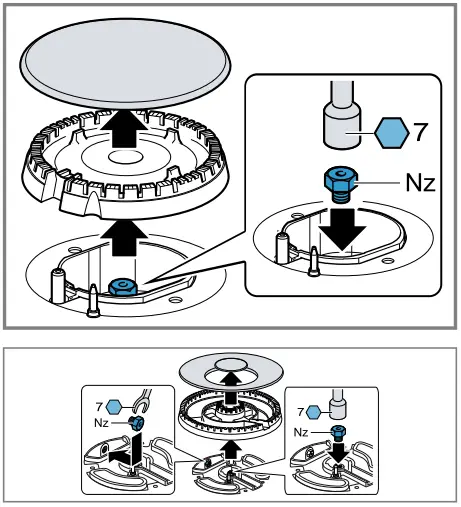 7
Nz

7
Nz
7
Nz