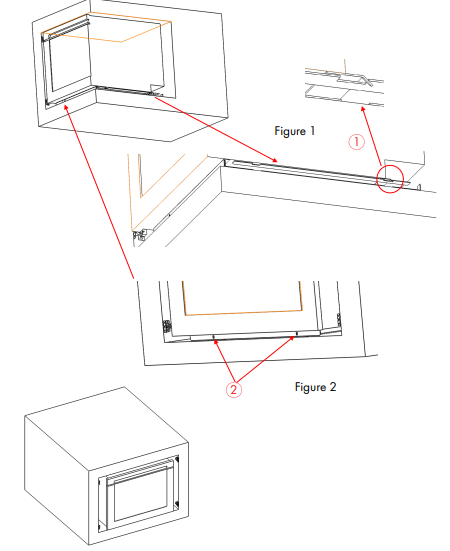 Figure 1

①

②

Figure 2