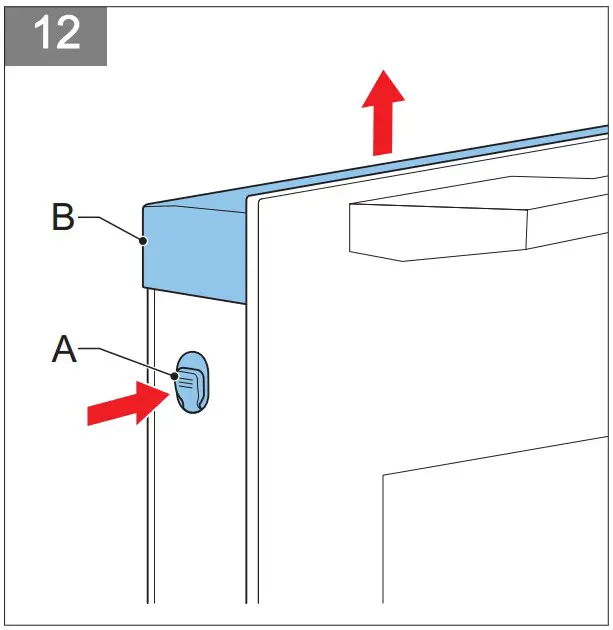 12

B

A