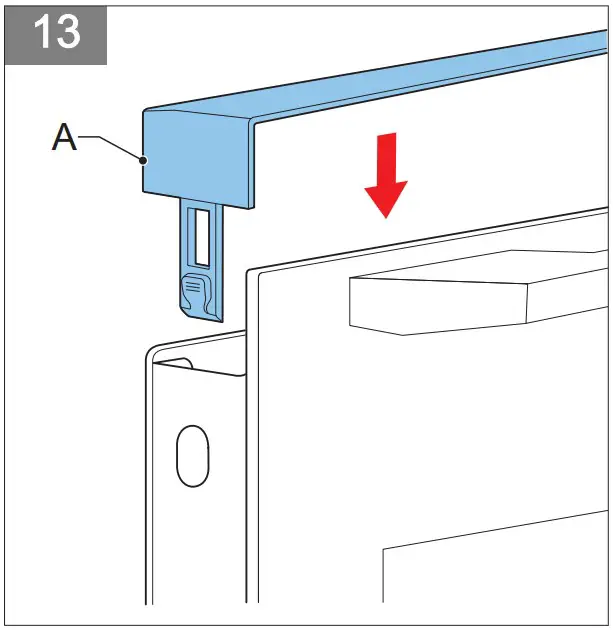 13

A