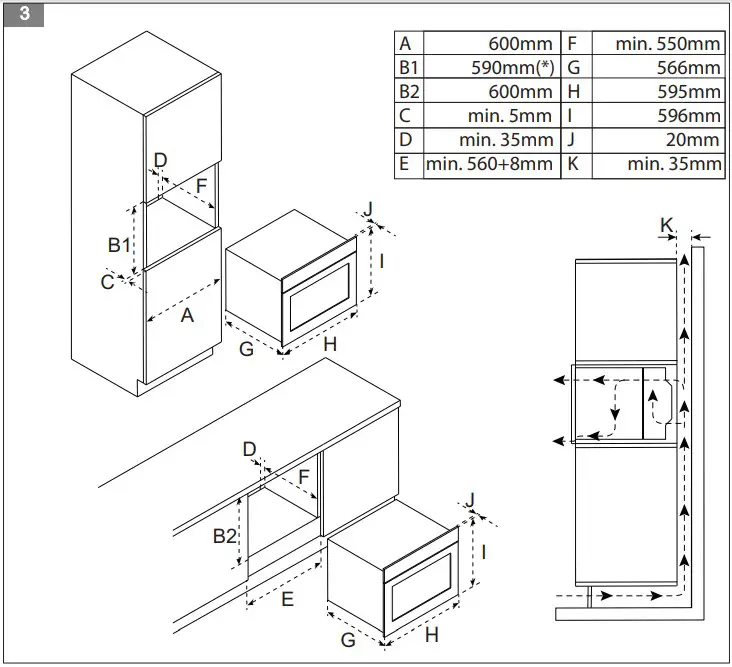 3

| A | 600mm | F | min. 550mm |
|---|---|---|---|
| B1 | 590mm(*) | G | 566mm |
| B2 | 600mm | H | 595mm |
| C | min. 5mm | I | 596mm |
| D | min. 35mm | J | 20mm |
| E | min. 560+8mm | K | min. 35mm |

D
F
B1
C
A
J
I
G
H
K
D
F
B2
E
J
I
G
H