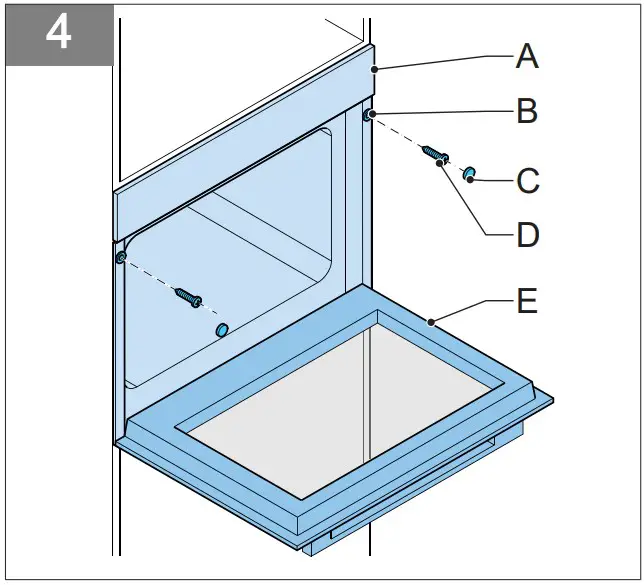 4

A

B

C

D

E