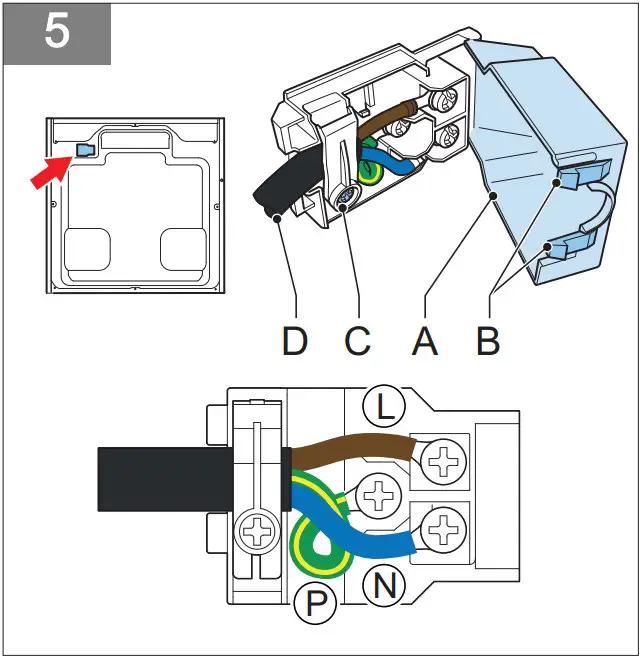 5

D C A B

L

P N