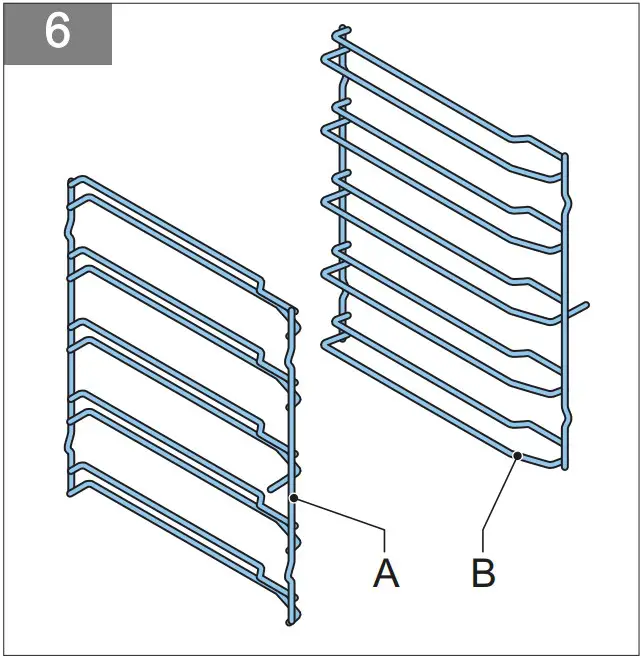 6

A

B