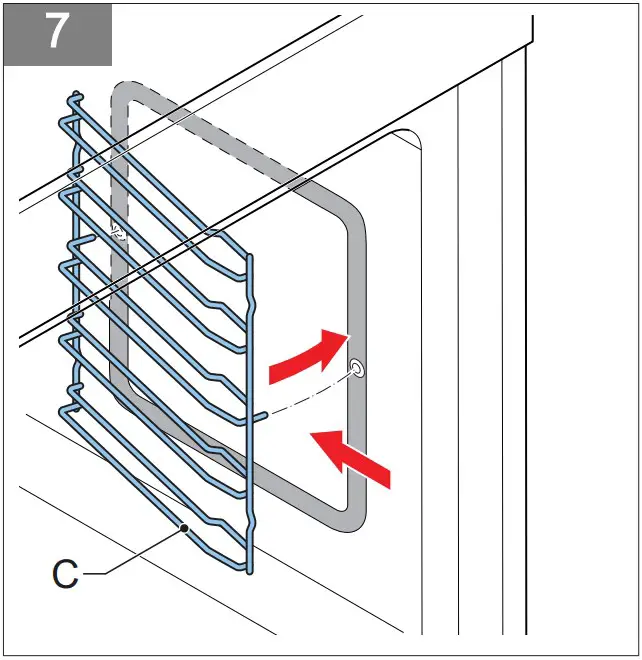 7

C