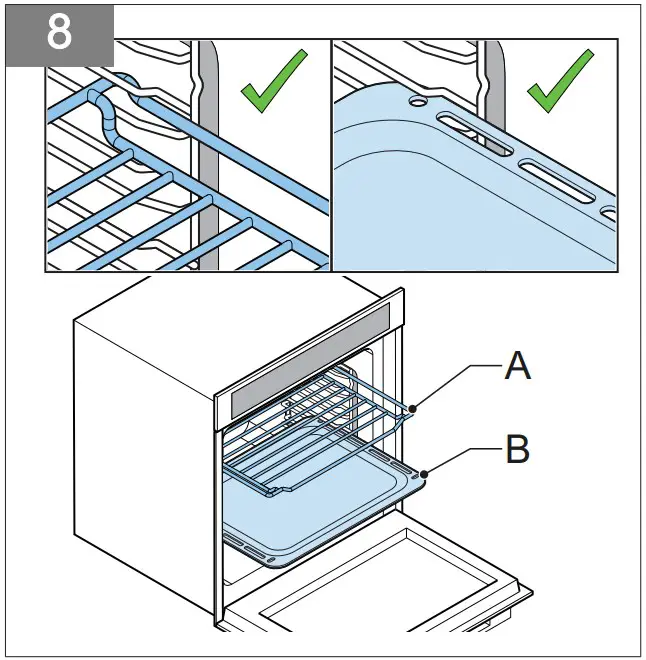 8

A

B